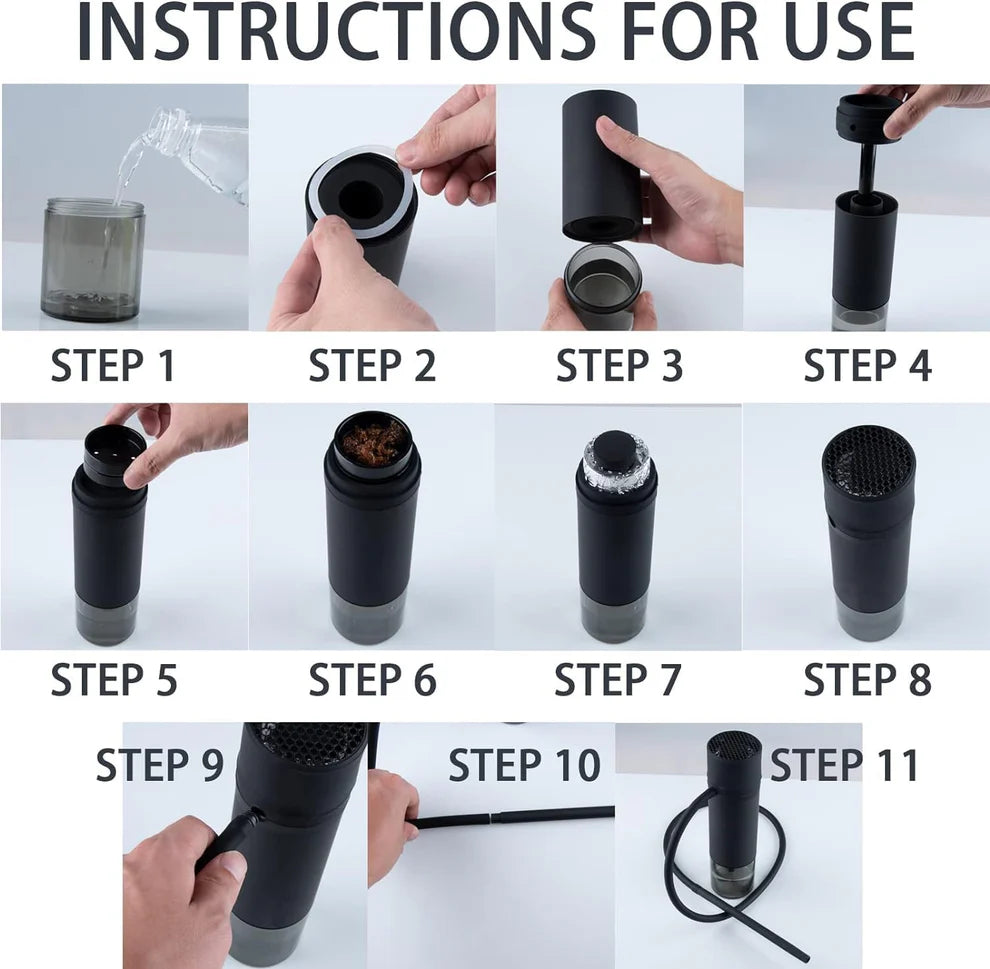 INSTRUCTIONS FOR USE

STEP 1

STEP 2

STEP 3

STEP 4

STEP 5

STEP 6

STEP 7

STEP 8

STEP 9

STEP 10

STEP 11